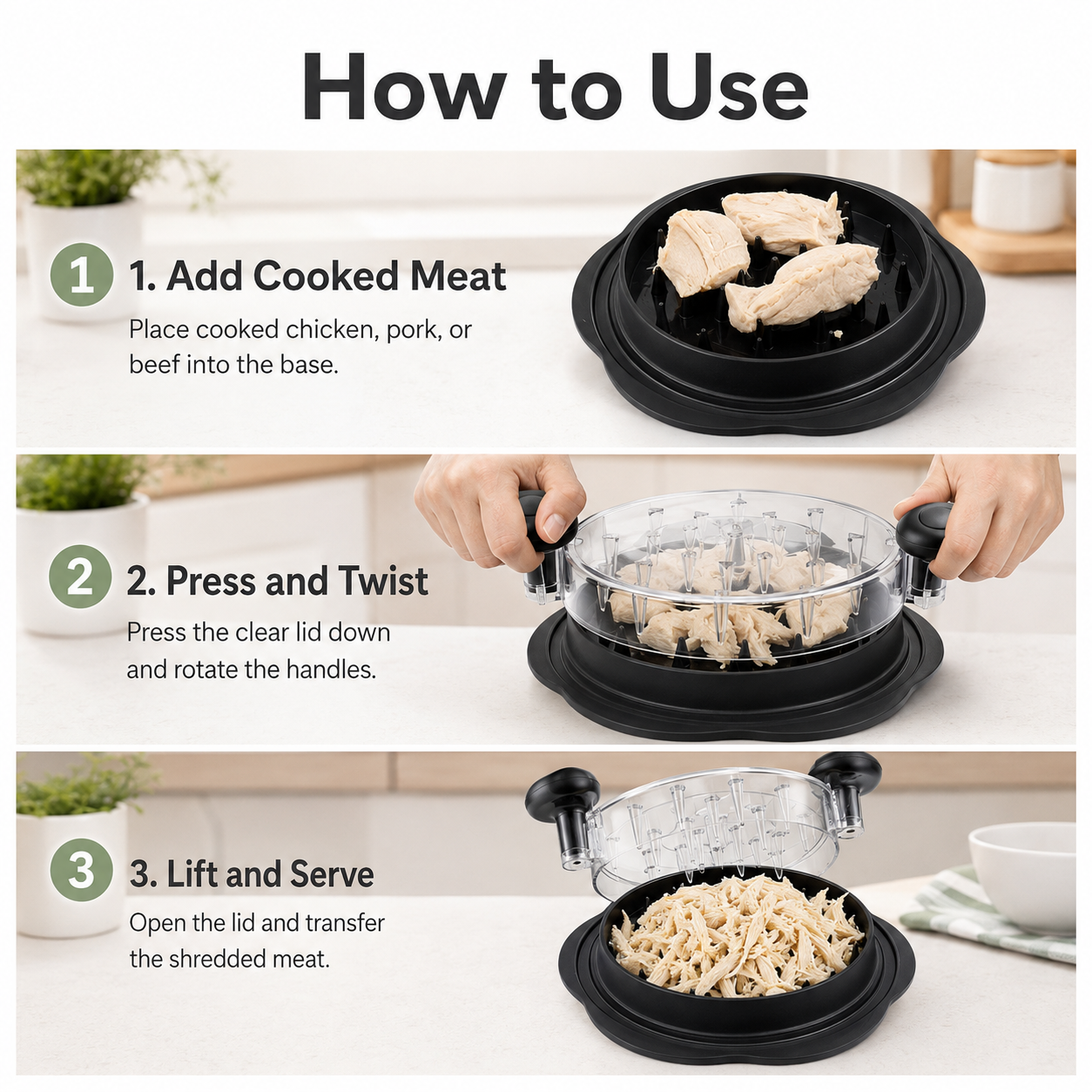 How to Use

1

1. Add Cooked Meat

Place cooked chicken, pork, or beef into the base.

2

2. Press and Twist

Press the clear lid down and rotate the handles.

3

3. Lift and Serve

Open the lid and transfer the shredded meat.